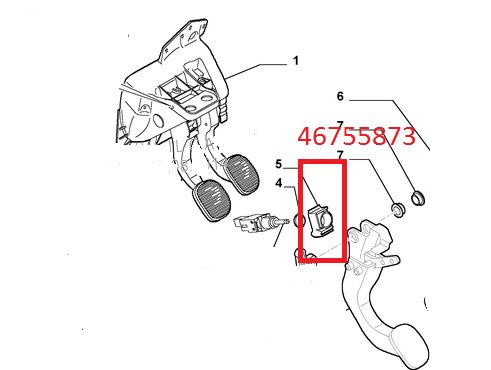 1

6

7

46755873

7

5

4